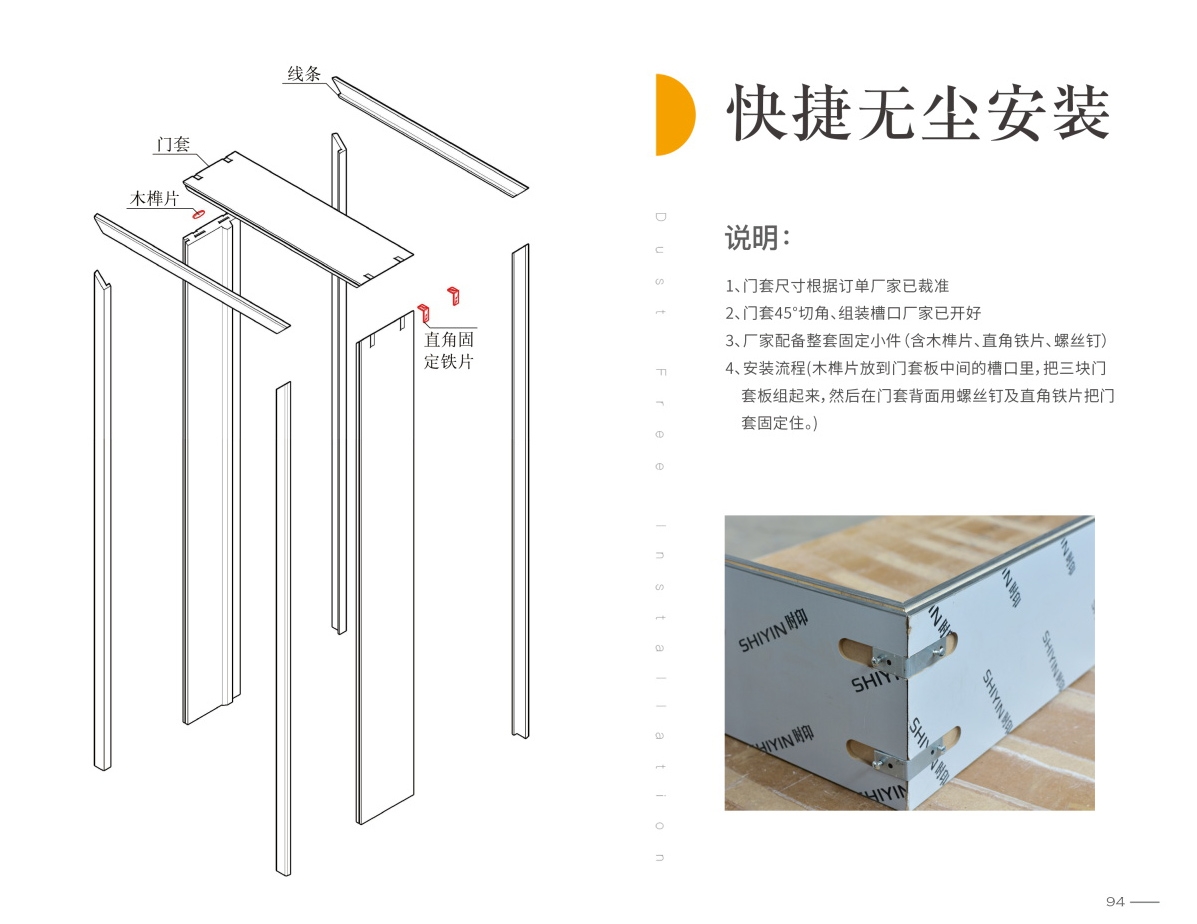 线条

门套

木榫片

直角固定铁片

快捷无尘安装

Dust Free Installation

说明:

1、门套尺寸根据订单厂家已裁准
2、门套45°切角、组装槽口厂家已开好
3、厂家配备整套固定小件(含木榫片、直角铁片、螺丝钉)
4、安装流程(木榫片放到门套板中间的槽口里,把三块门套板组起来,然后在门套背面用螺丝钉及直角铁片把门套固定住。)

SHIYIN 时印

SHIYIN 时印

SHIYIN 时印

SHIYIN 时印

SHIYIN 时印

SHIYIN 时印

94